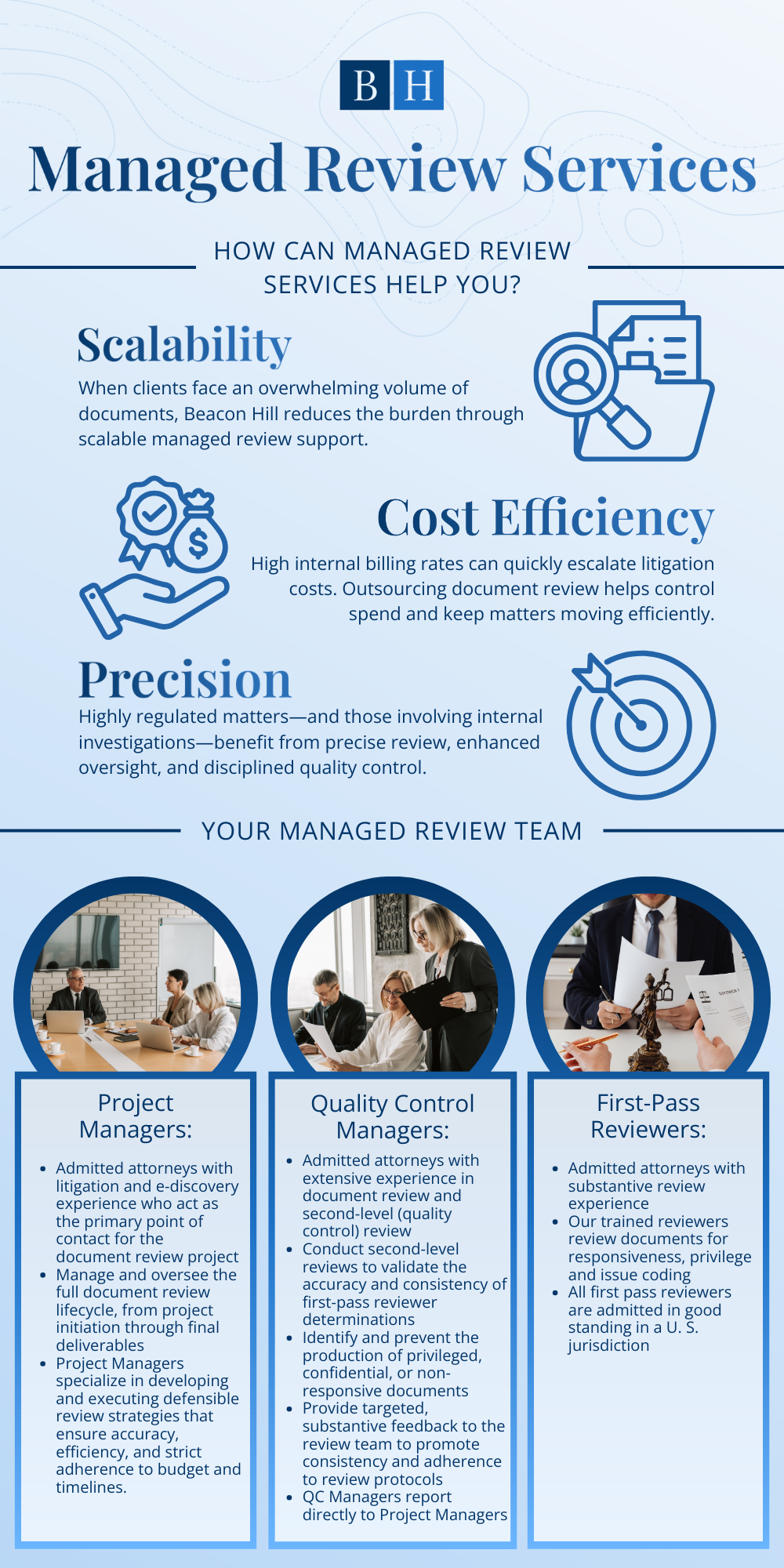 B H

Managed Review Services

HOW CAN MANAGED REVIEW SERVICES HELP YOU?

Scalability

When clients face an overwhelming volume of documents, Beacon Hill reduces the burden through scalable managed review support.

Cost Efficiency

High internal billing rates can quickly escalate litigation costs. Outsourcing document review helps control spend and keep matters moving efficiently.

Precision

Highly regulated matters—and those involving internal investigations—benefit from precise review, enhanced oversight, and disciplined quality control.

YOUR MANAGED REVIEW TEAM

Project Managers:

- Admitted attorneys with litigation and e-discovery experience who act as the primary point of contact for the document review project
- Manage and oversee the full document review lifecycle, from project initiation through final deliverables
- Project Managers specialize in developing and executing defensible review strategies that ensure accuracy, efficiency, and strict adherence to budget and timelines.

Quality Control Managers:

- Admitted attorneys with extensive experience in document review and second-level (quality control) review
- Conduct second-level reviews to validate the accuracy and consistency of first-pass reviewer determinations
- Identify and prevent the production of privileged, confidential, or non-responsive documents
- Provide targeted, substantive feedback to the review team to promote consistency and adherence to review protocols
- QC Managers report directly to Project Managers

First-Pass Reviewers:

- Admitted attorneys with substantive review experience
- Our trained reviewers review documents for responsiveness, privilege and issue coding
- All first pass reviewers are admitted in good standing in a U. S. jurisdiction