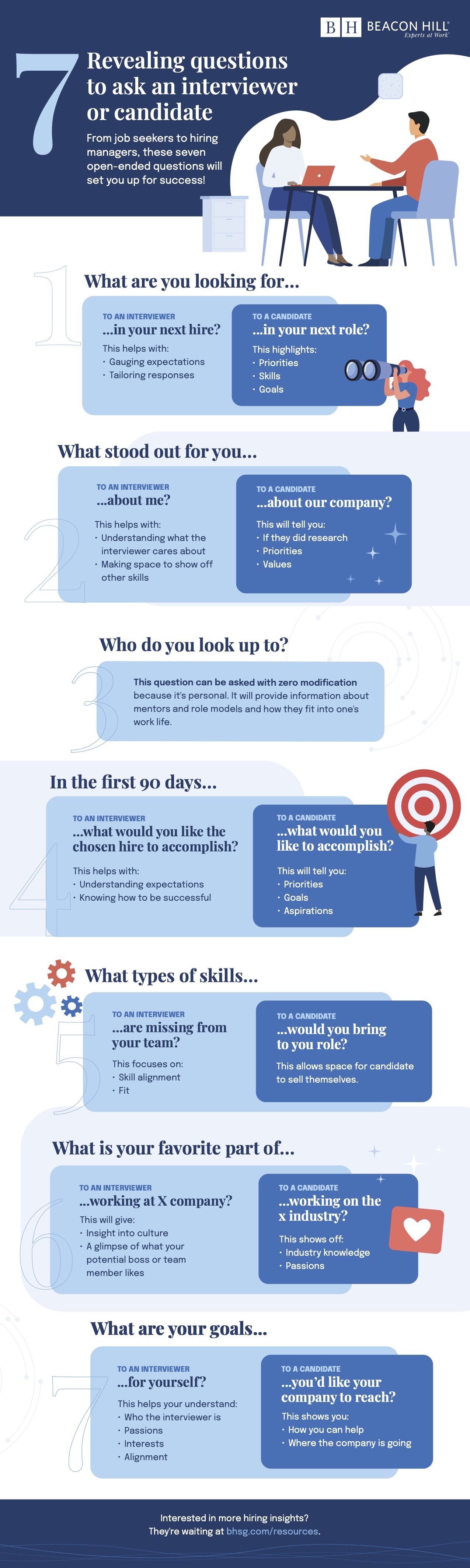 BH BEACON HILL
Experts at Work

7 Revealing questions to ask an interviewer or candidate

From job seekers to hiring managers, these seven open-ended questions will set you up for success!

1 What are you looking for...

TO AN INTERVIEWER
...in your next hire?
This helps with:
· Gauging expectations
· Tailoring responses

TO A CANDIDATE
...in your next role?
This highlights:
· Priorities
· Skills
· Goals

2 What stood out for you...

TO AN INTERVIEWER
...about me?
This helps with:
· Understanding what the interviewer cares about
· Making space to show off other skills

TO A CANDIDATE
...about our company?
This will tell you:
· If they did research
· Priorities
· Values

3 Who do you look up to?

This question can be asked with zero modification because it's personal. It will provide information about mentors and role models and how they fit into one's work life.

4 In the first 90 days...

TO AN INTERVIEWER
...what would you like the chosen hire to accomplish?
This helps with:
· Understanding expectations
· Knowing how to be successful

TO A CANDIDATE
...what would you like to accomplish?
This will tell you:
· Priorities
· Goals
· Aspirations

5 What types of skills...

TO AN INTERVIEWER
...are missing from your team?
This focuses on:
· Skill alignment
· Fit

TO A CANDIDATE
...would you bring to you role?
This allows space for candidate to sell themselves.

6 What is your favorite part of...

TO AN INTERVIEWER
...working at X company?
This will give:
· Insight into culture
· A glimpse of what your potential boss or team member likes

TO A CANDIDATE
...working on the x industry?
This shows off:
· Industry knowledge
· Passions

7 What are your goals...

TO AN INTERVIEWER
...for yourself?
This helps your understand:
· Who the interviewer is
· Passions
· Interests
· Alignment

TO A CANDIDATE
...you'd like your company to reach?
This shows you:
· How you can help
· Where the company is going

Interested in more hiring insights?
They're waiting at bhsg.com/resources.